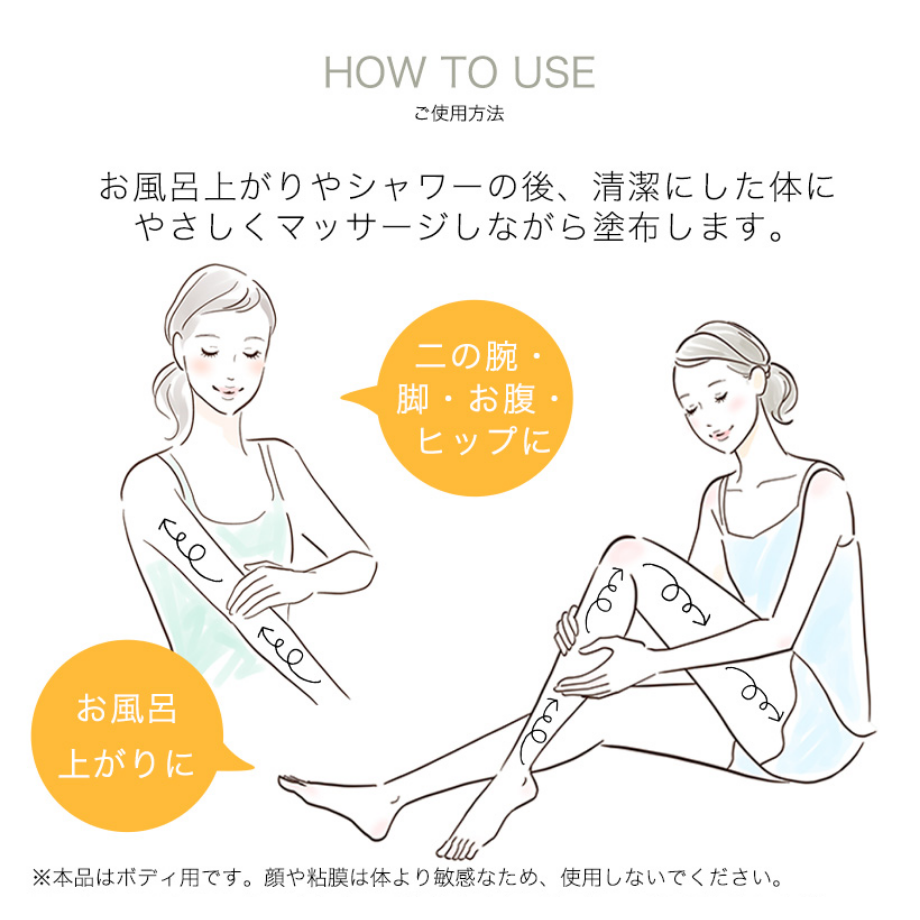 HOW TO USE
ご使用方法

お風呂上がりやシャワーの後、清潔にした体にやさしくマッサージしながら塗布します。

二の腕・脚・お腹・ヒップに

お風呂上がりに

※本品はボディ用です。顔や粘膜は体より敏感なため、使用しないでください。