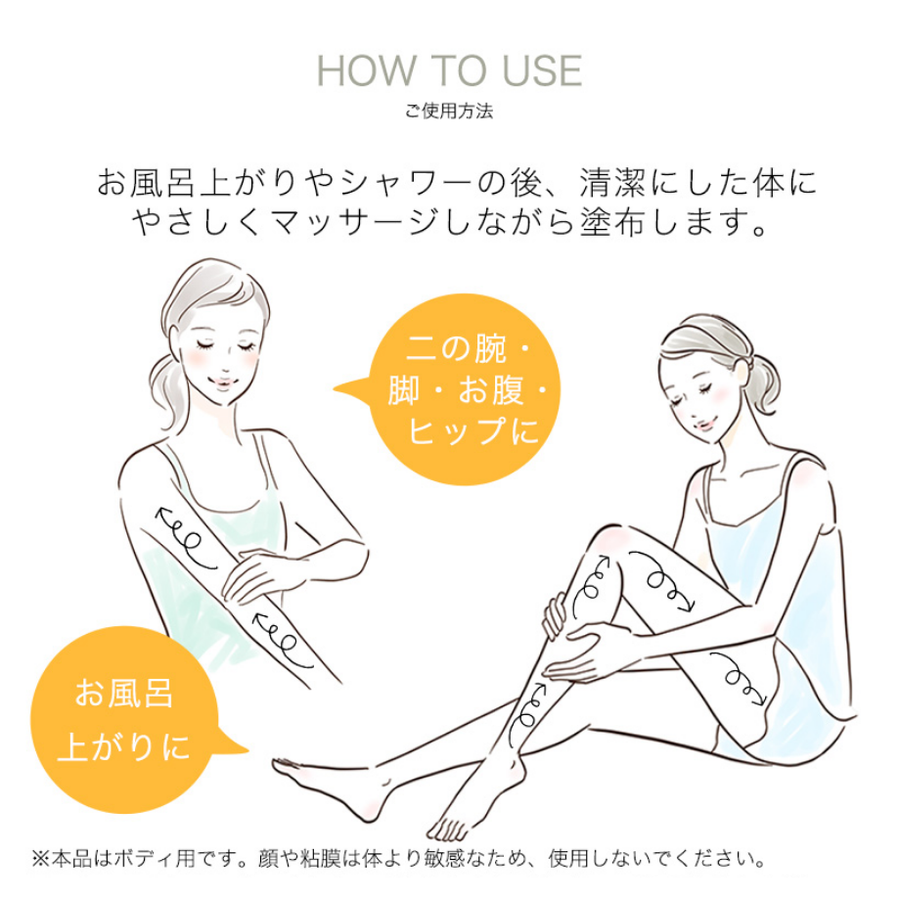 HOW TO USE
ご使用方法

お風呂上がりやシャワーの後、清潔にした体にやさしくマッサージしながら塗布します。

二の腕・脚・お腹・ヒップに

お風呂上がりに

※本品はボディ用です。顔や粘膜は体より敏感なため、使用しないでください。