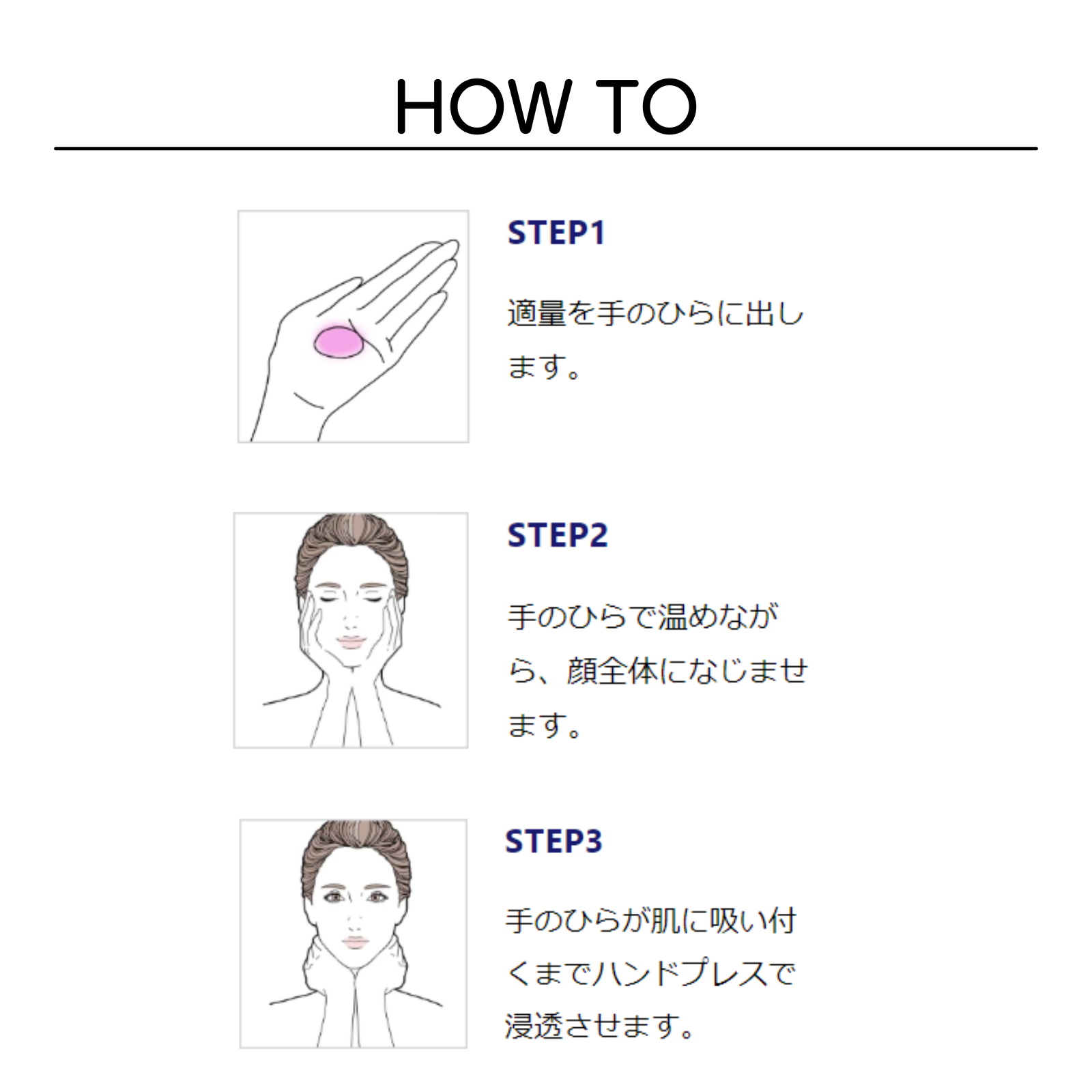 HOW TO

STEP1

適量を手のひらに出します。

STEP2

手のひらで温めながら、顔全体になじませます。

STEP3

手のひらが肌に吸い付くまでハンドプレスで浸透させます。