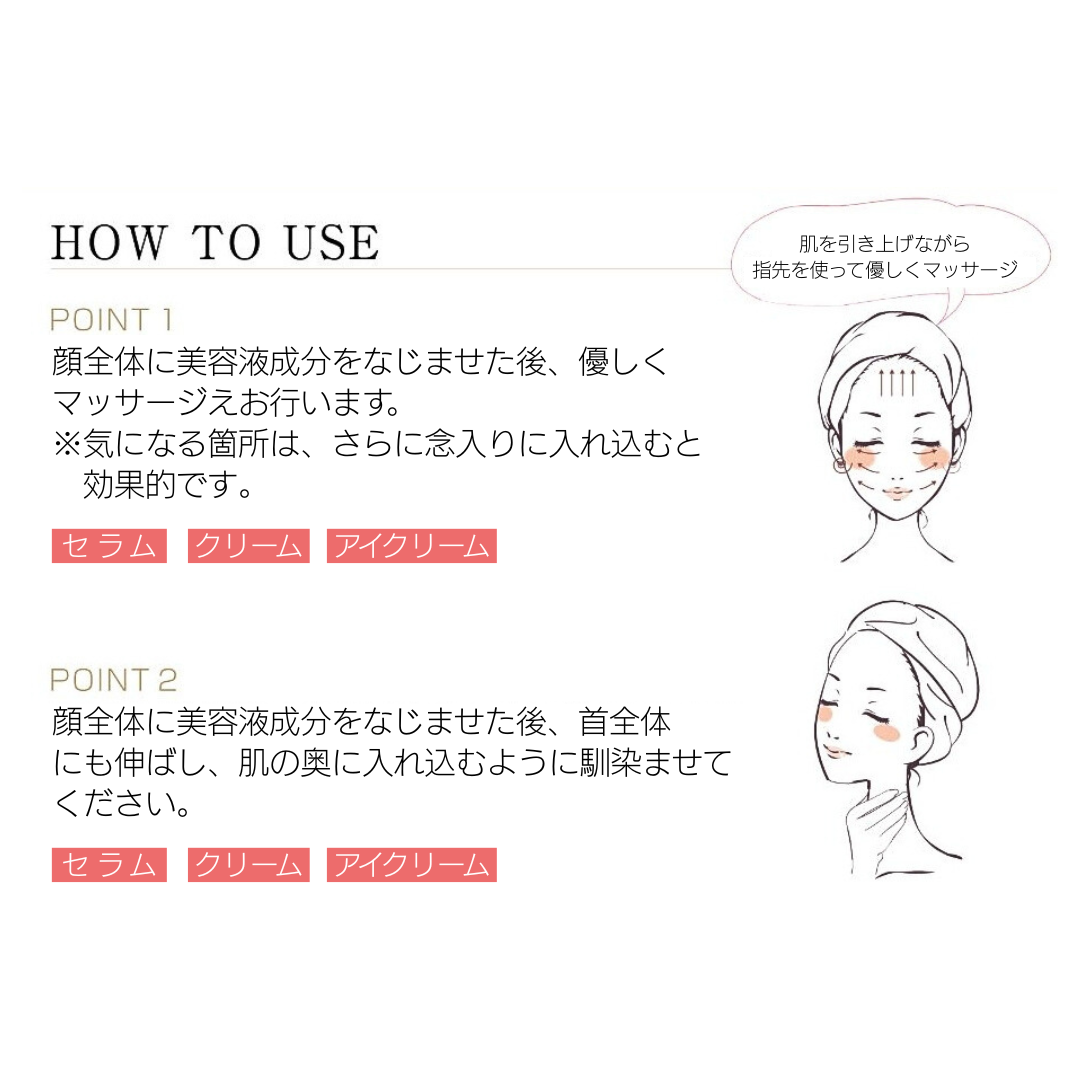 HOW TO USE

肌を引き上げながら
指先を使って優しくマッサージ

POINT 1
顔全体に美容液成分をなじませた後、優しくマッサージえお行います。
※気になる箇所は、さらに念入りに入れ込むと効果的です。

セラム　クリーム　アイクリーム

POINT 2
顔全体に美容液成分をなじませた後、首全体にも伸ばし、肌の奥に入れ込むように馴染ませてください。

セラム　クリーム　アイクリーム