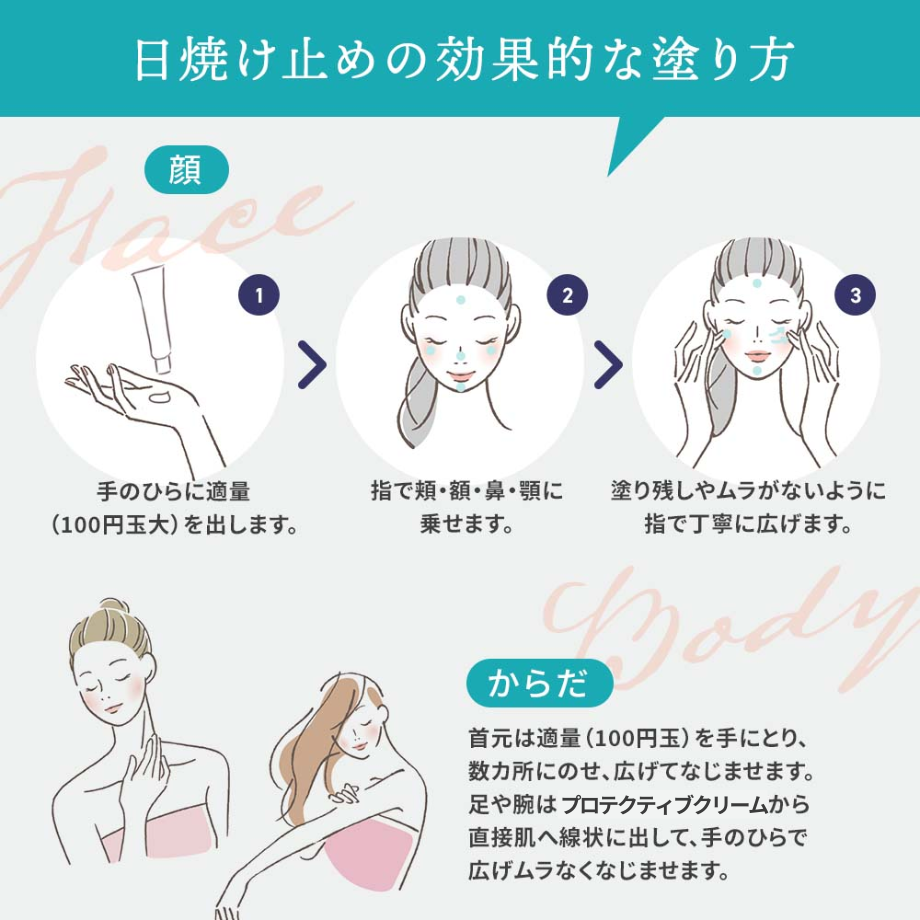 日焼け止めの効果的な塗り方

Face

顔

1

手のひらに適量（100円玉大）を出します。

2

指で頬・額・鼻・顎に乗せます。

3

塗り残しやムラがないように指で丁寧に広げます。

Body

からだ

首元は適量（100円玉）を手にとり、数カ所にのせ、広げてなじませます。足や腕は プロテクティブクリームから直接肌へ線状に出して、手のひらで広げムラなくなじませます。