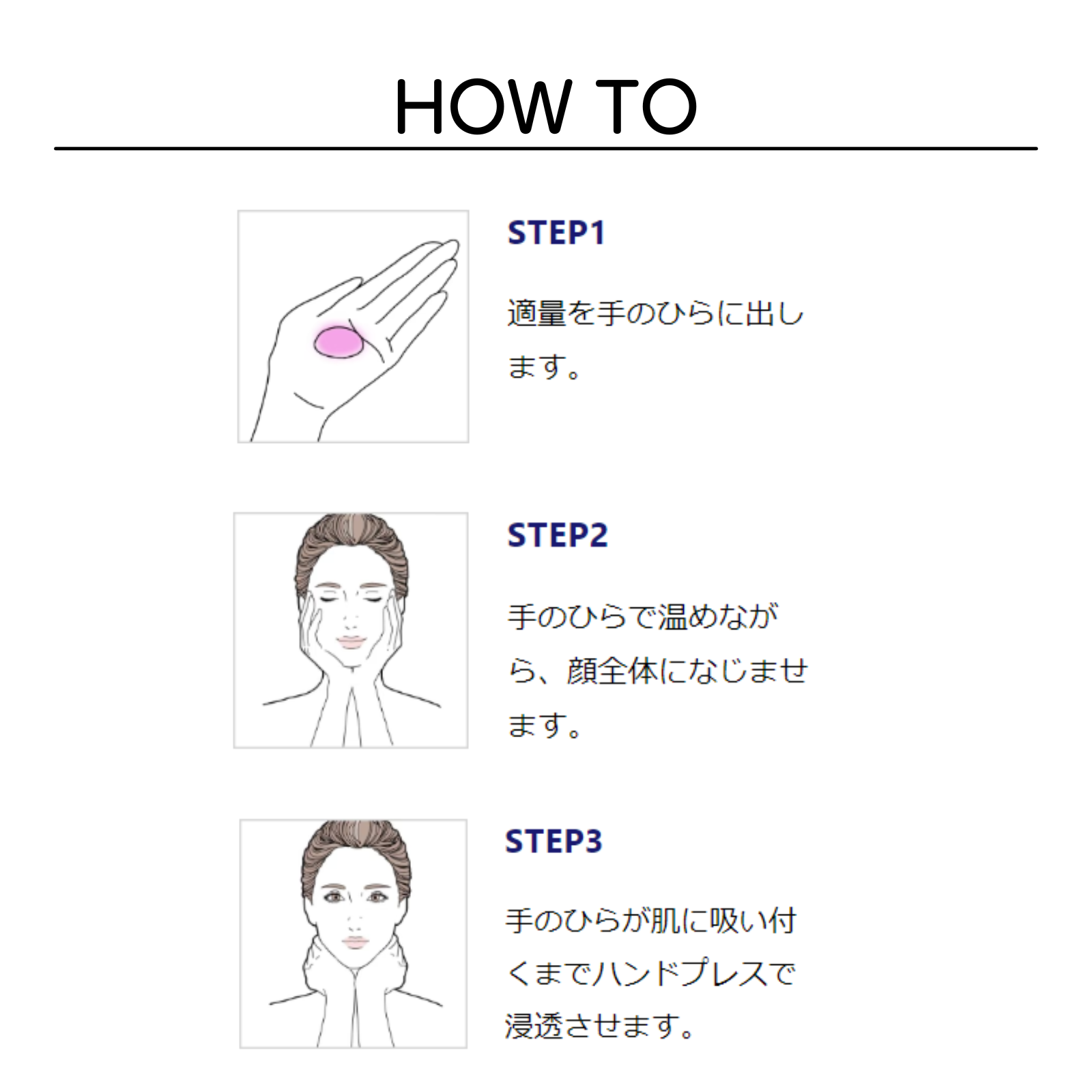 HOW TO

STEP1

適量を手のひらに出します。

STEP2

手のひらで温めながら、顔全体になじませます。

STEP3

手のひらが肌に吸い付くまでハンドプレスで浸透させます。